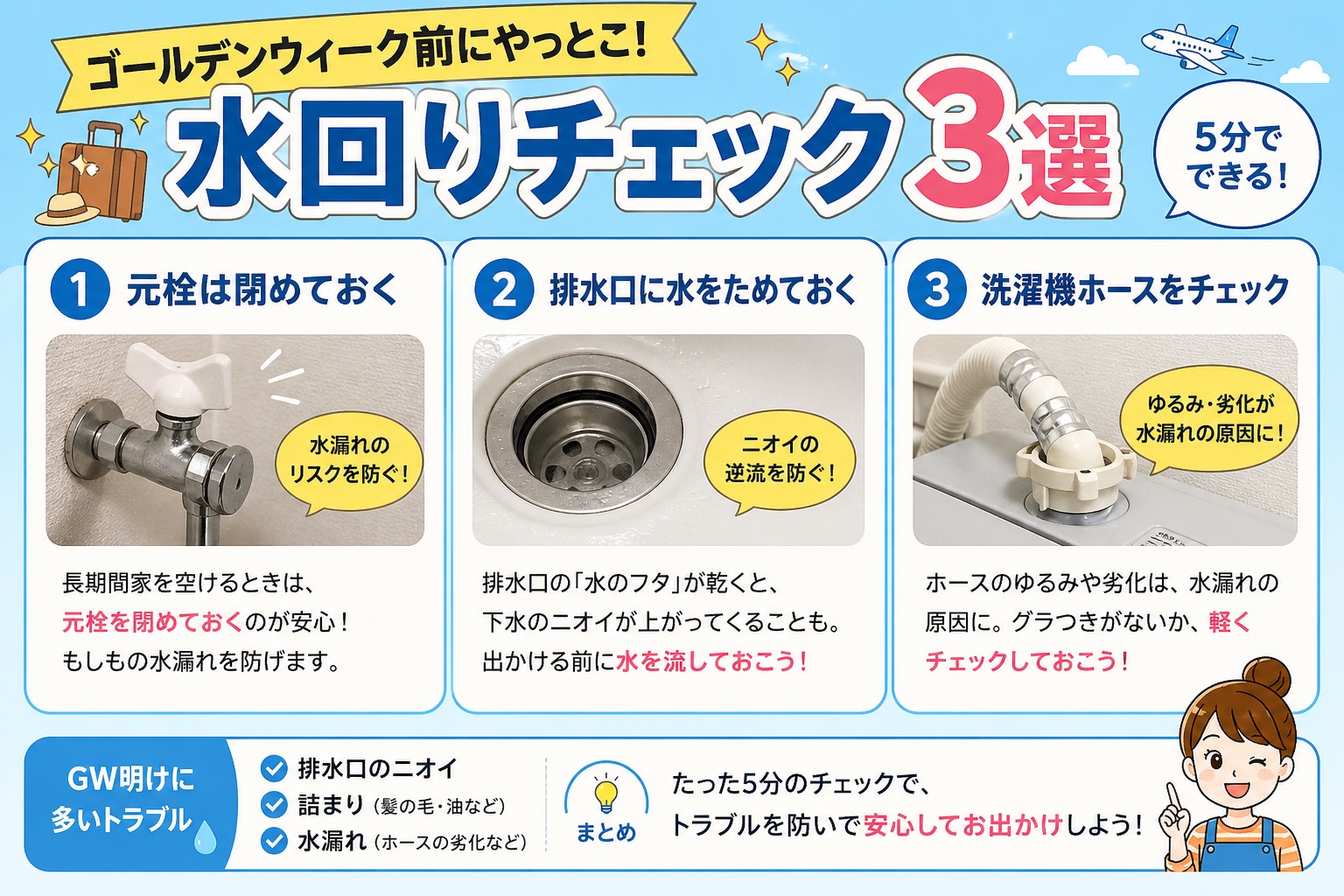 ゴールデンウィーク前にやっとこ!

水回りチェック3選

5分でできる!

1 元栓は閉めておく

水漏れのリスクを防ぐ!

長期間家を空けるときは、元栓を閉めておくのが安心!もしもの水漏れを防げます。

2 排水口に水をためておく

ニオイの逆流を防ぐ!

排水口の「水のフタ」が乾くと、下水のニオイが上がってくることも。出かける前に水を流しておこう!

3 洗濯機ホースをチェック

ゆるみ・劣化が水漏れの原因に!

ホースのゆるみや劣化は、水漏れの原因に。グラつきがないか、軽くチェックしておこう!

GW明けに多いトラブル

排水口のニオイ
詰まり(髪の毛・油など)
水漏れ(ホースの劣化など)

まとめ

たった5分のチェックで、トラブルを防いで安心してお出かけしよう!